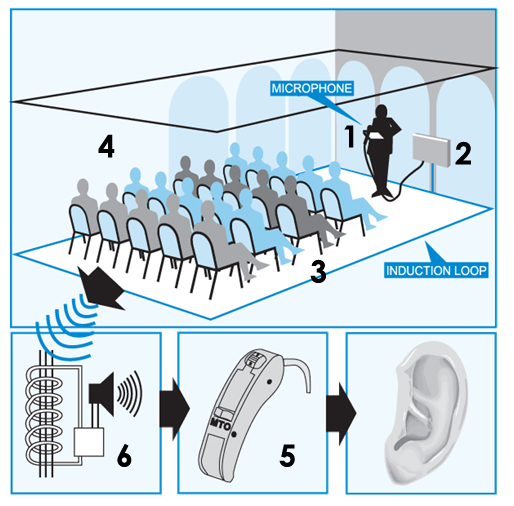 MICROPHONE
1
2
4
3
INDUCTION LOOP
6
MTO
5